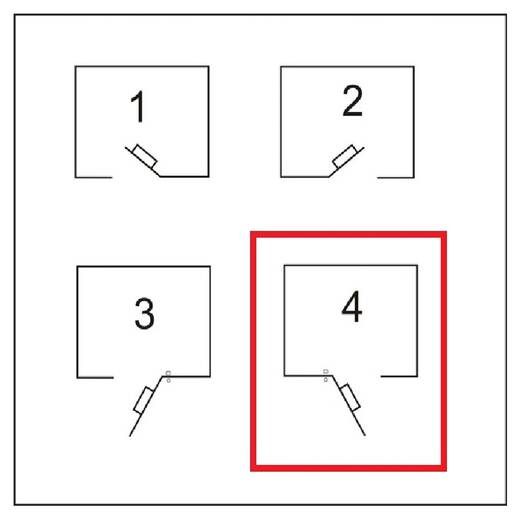 1
2
3
4