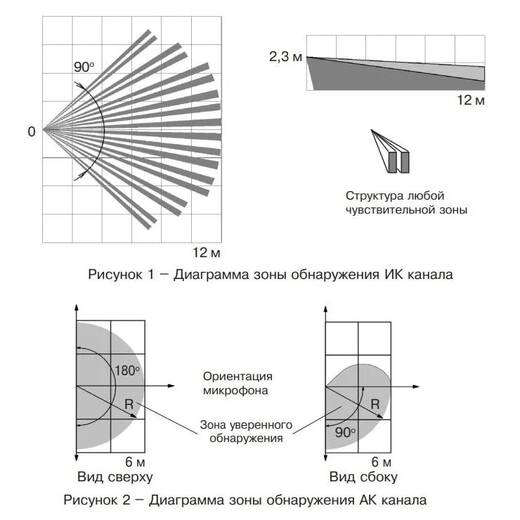 90°

0

12 м

2,3 м

12 м

Структура любой чувствительной зоны

Рисунок 1 – Диаграмма зоны обнаружения ИК канала

180°

R

6 м

Вид сверху

Ориентация микрофона

Зона уверенного обнаружения

R

90°

6 м

Вид сбоку

Рисунок 2 – Диаграмма зоны обнаружения АК канала